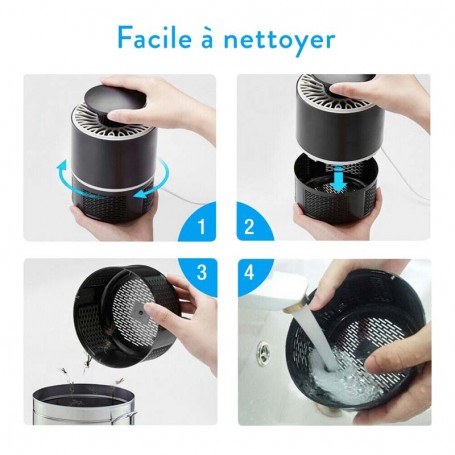 Facile à nettoyer

1

2

3

4