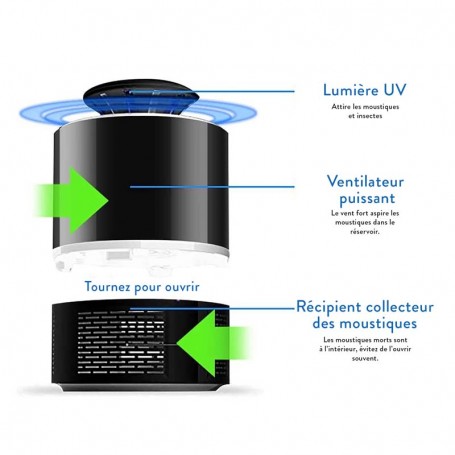 Lumière UV

Attire les moustiques et insectes

Ventilateur puissant

Le vent fort aspire les moustiques dans le réservoir.

Tournez pour ouvrir

Récipient collecteur des moustiques

Les moustiques morts sont à l'intérieur, évitez de l'ouvrir souvent.