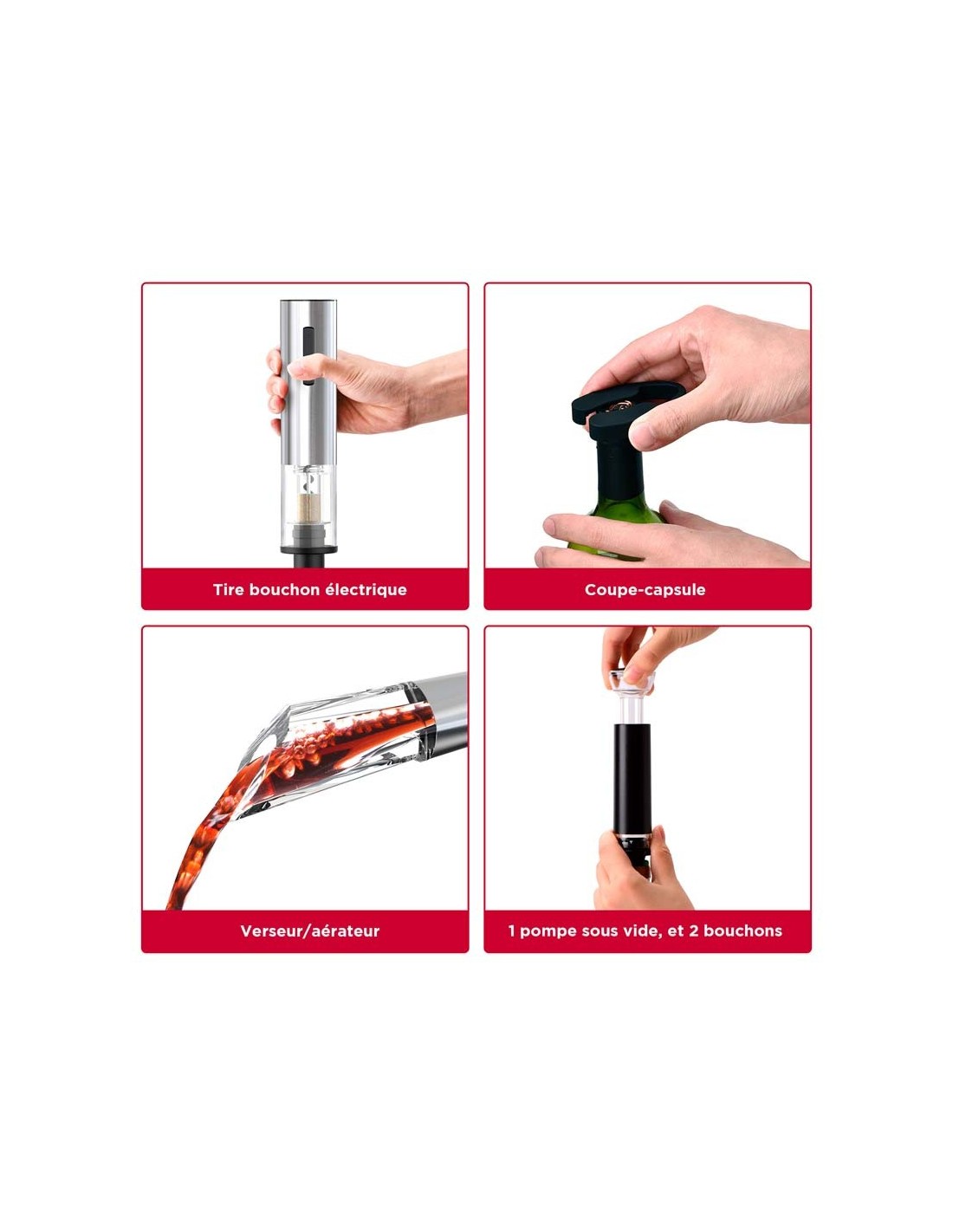 Tire bouchon électrique

Coupe-capsule

Verseur/aérateur

1 pompe sous vide, et 2 bouchons