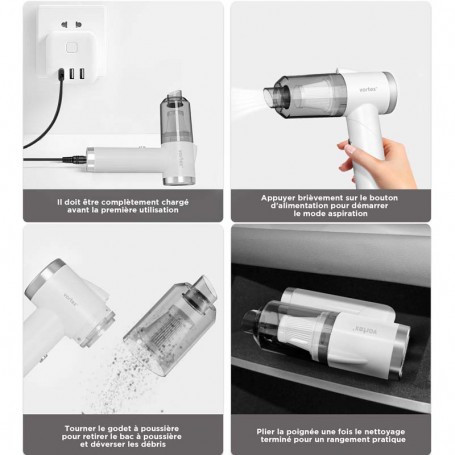 vortex

Il doit être complètement chargé avant la première utilisation

vortex

Appuyer brièvement sur le bouton d'alimentation pour démarrer le mode aspiration

vortex

Tourner le godet à poussière pour retirer le bac à poussière et déverser les débris

vortex

Plier la poignée une fois le nettoyage terminé pour un rangement pratique