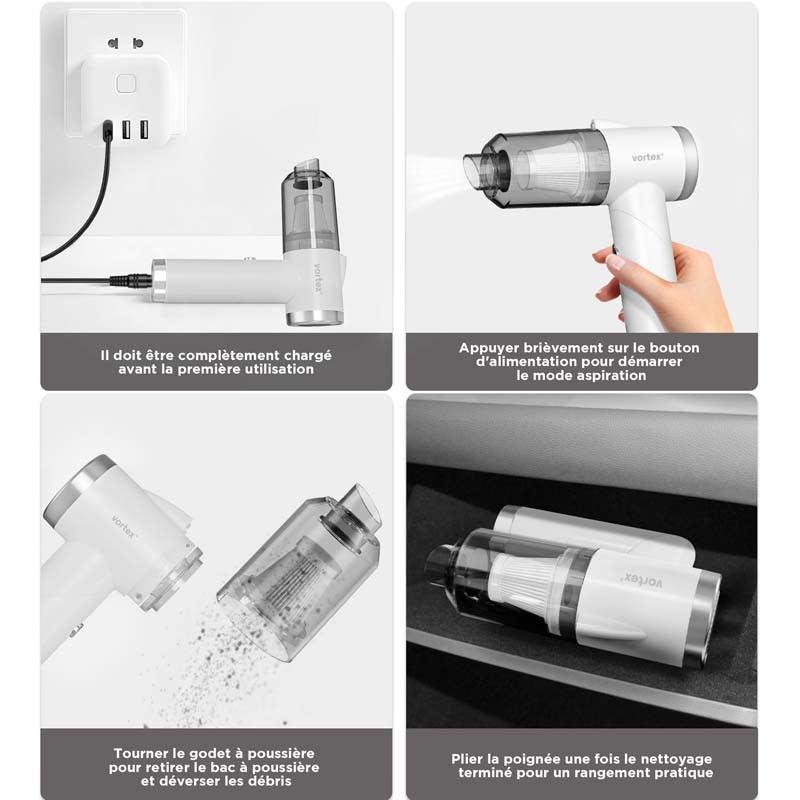 vortex

Il doit être complètement chargé avant la première utilisation

vortex

Appuyer brièvement sur le bouton d'alimentation pour démarrer le mode aspiration

vortex

Tourner le godet à poussière pour retirer le bac à poussière et déverser les débris

vortex

Plier la poignée une fois le nettoyage terminé pour un rangement pratique