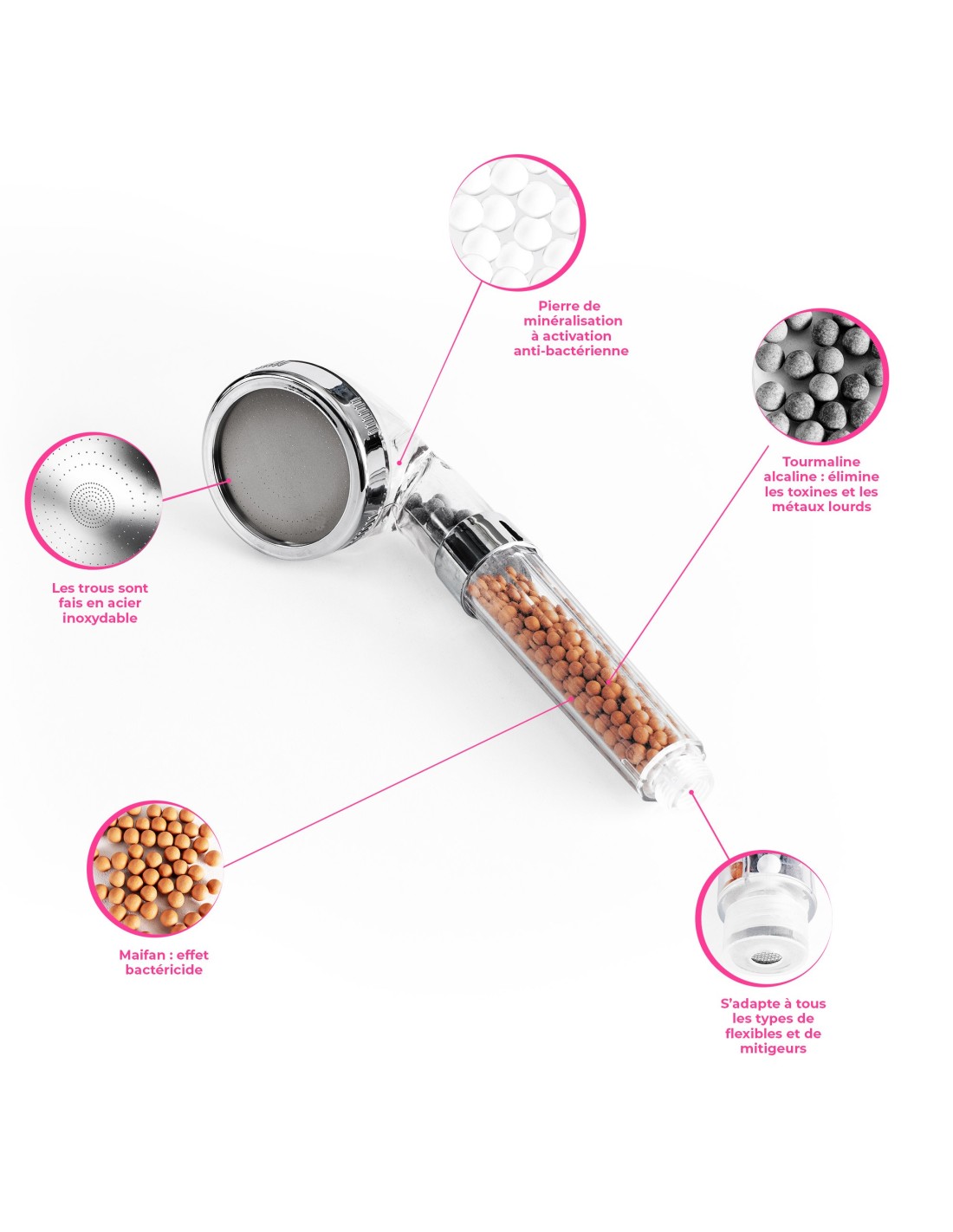 Pierre de minéralisation à activation anti-bactérienne

Tourmaline alcaline : élimine les toxines et les métaux lourds

Les trous sont fais en acier inoxydable

Maifan : effet bactéricide

S'adapte à tous les types de flexibles et de mitigeurs