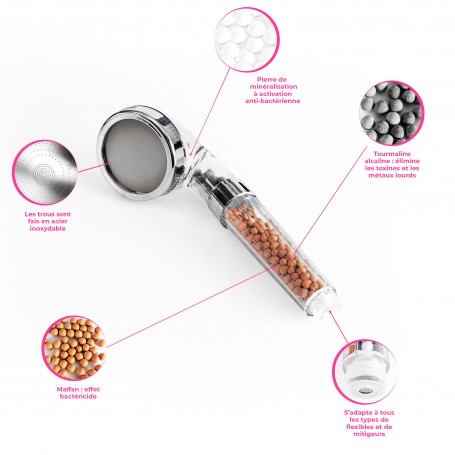 Pierre de minéralisation à activation anti-bactérienne

Tourmaline alcaline : élimine les toxines et les métaux lourds

Les trous sont fais en acier inoxydable

Maifan : effet bactéricide

S'adapte à tous les types de flexibles et de mitigeurs