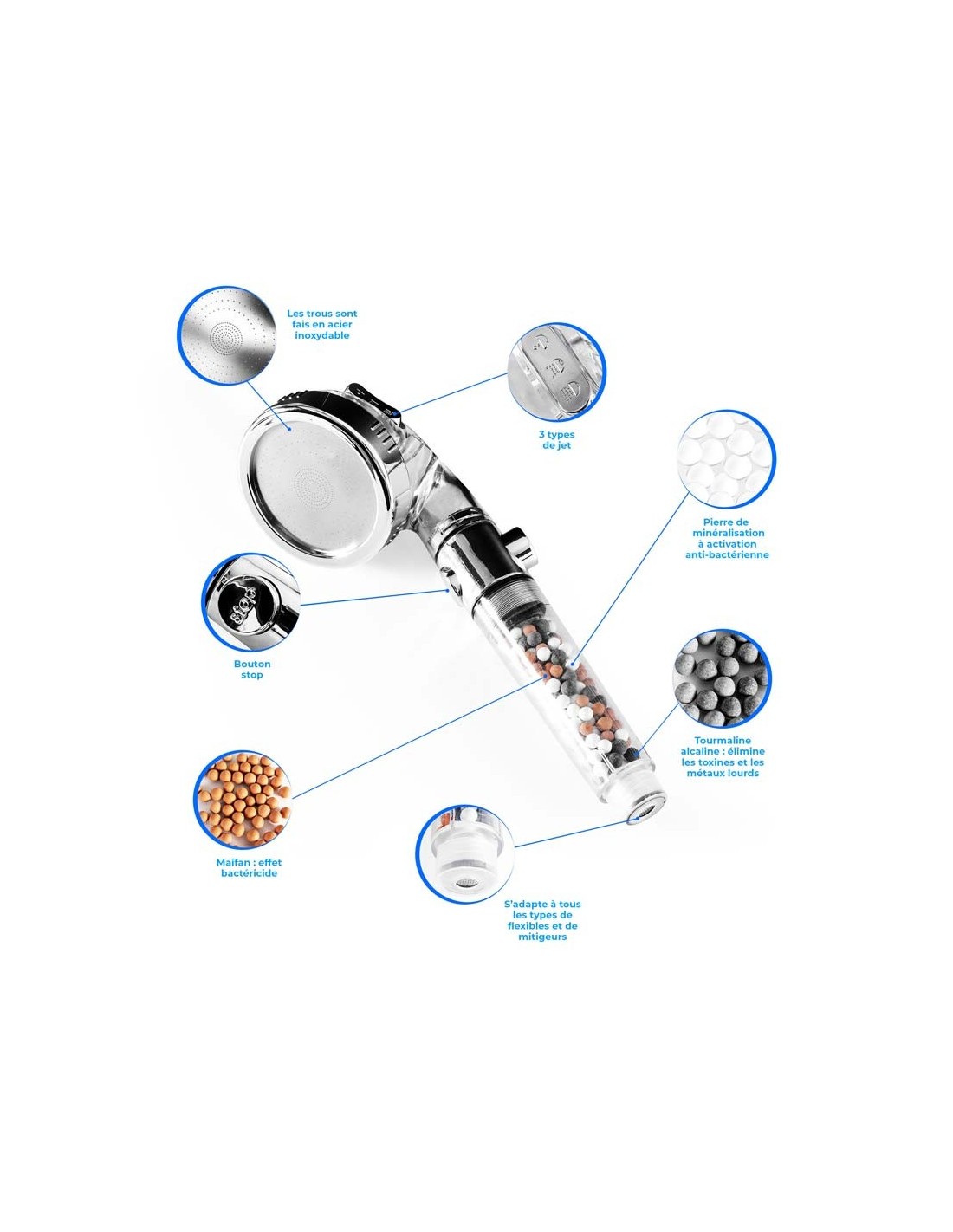 Les trous sont fais en acier inoxydable

3 types de jet

Pierre de minéralisation à activation anti-bactérienne

Bouton stop

Tourmaline alcaline : élimine les toxines et les métaux lourds

Maifan : effet bactéricide

S'adapte à tous les types de flexibles et de mitigeurs