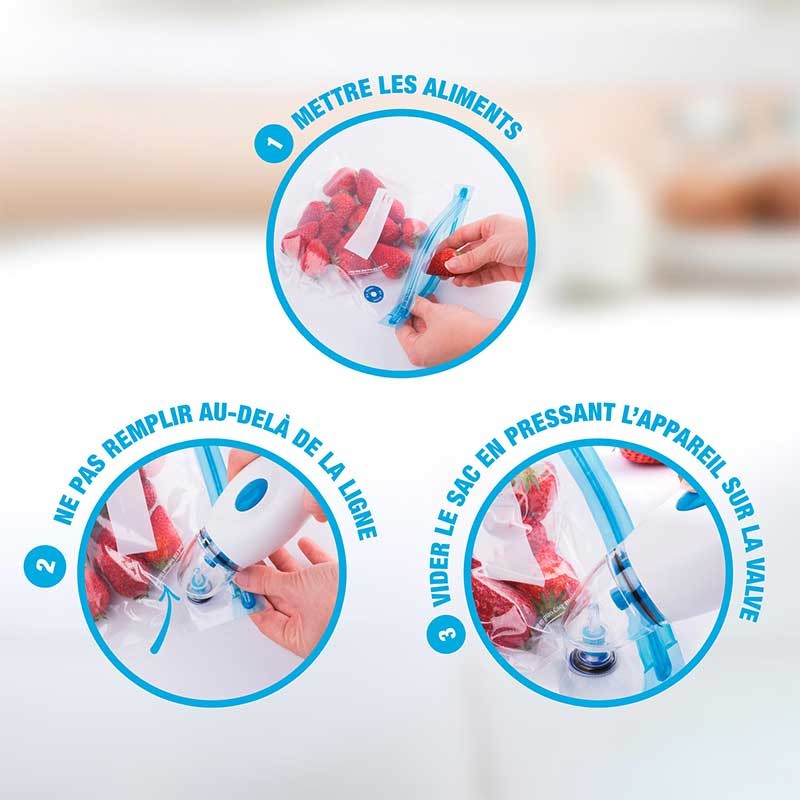 1 METTRE LES ALIMENTS

2 NE PAS REMPLIR AU-DELÀ DE LA LIGNE

3 VIDER LE SAC EN PRESSANT L'APPAREIL SUR LA VALVE